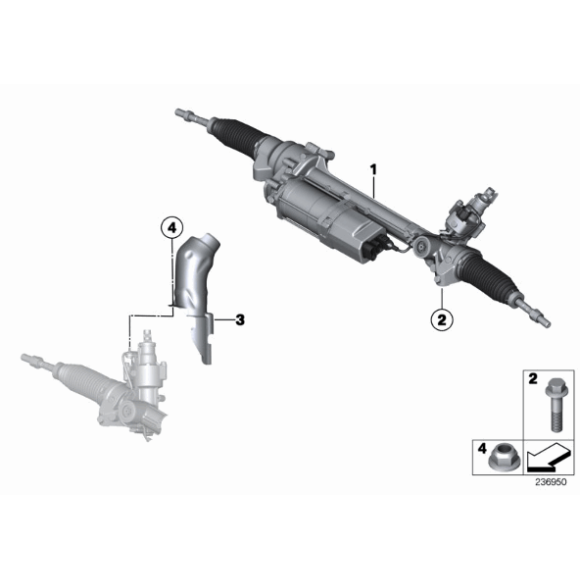 1

4

3

2

2

4

236950