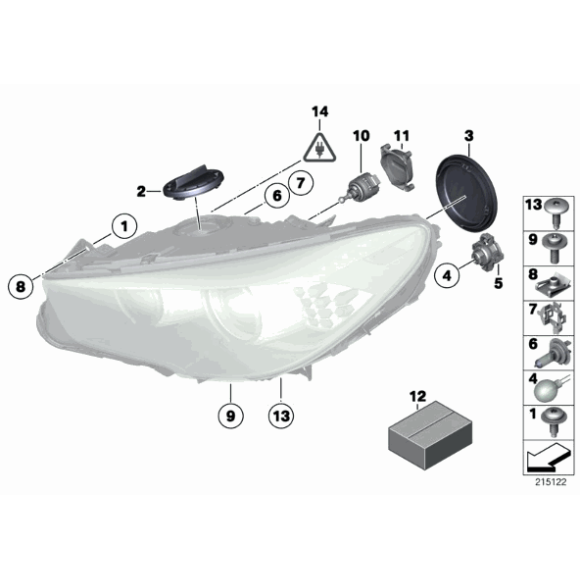 14
10
11
3
2
7
6
1
8
4
5
9
13
12
13
9
8
7
6
4
1
215122