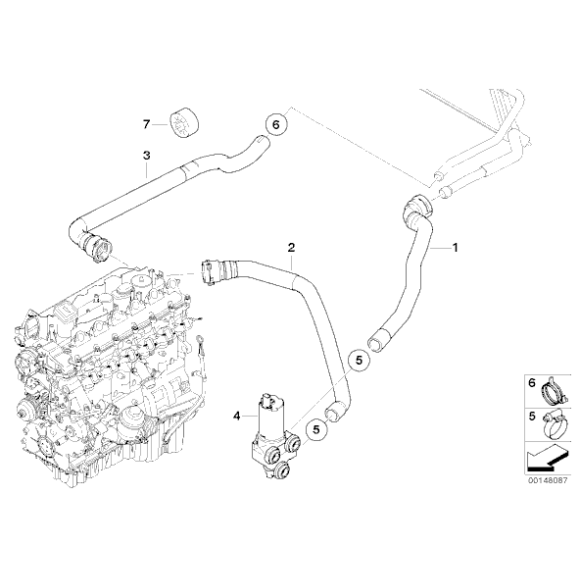 7
6
3
2
1
5
4
5
6
5
00148087