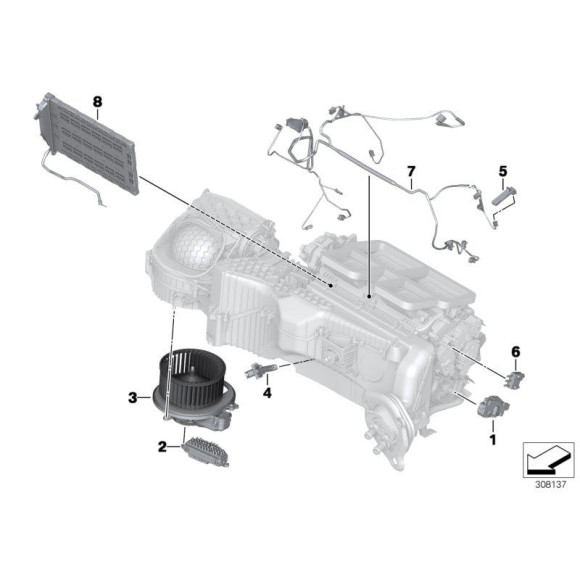 8
7
5
6
3
4
2
1
308137