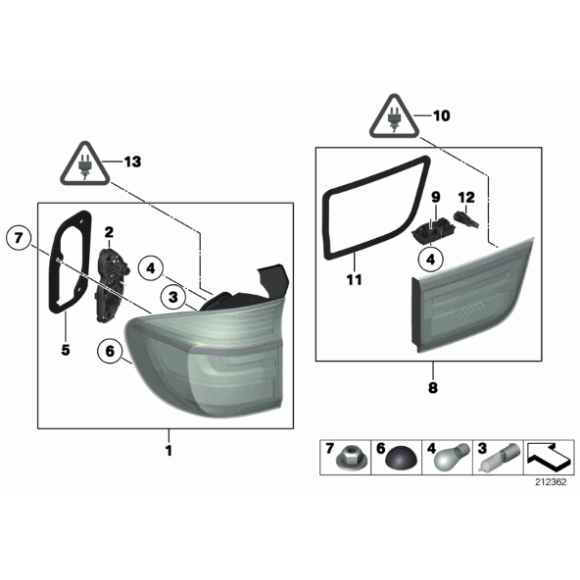 13
7
2
4
3
5
6
1
10
9
12
11
4
8
7
6
4
3
212362