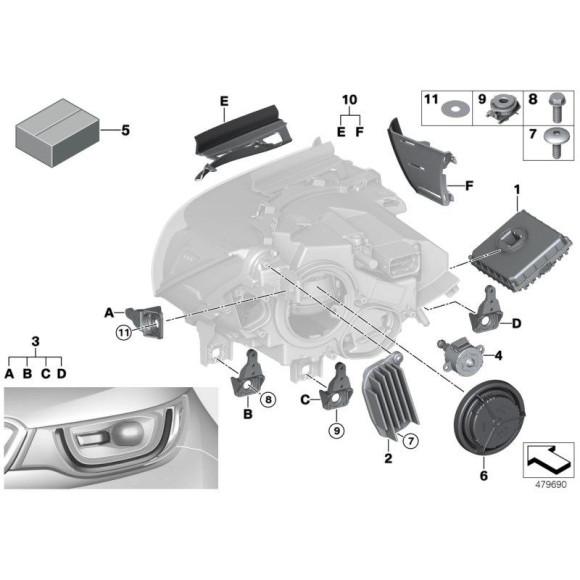 5

E

10
E F

11 9 8
7

F

1

A
11

D

4

3
A B C D

B 8

C
9

7
2

6

479690