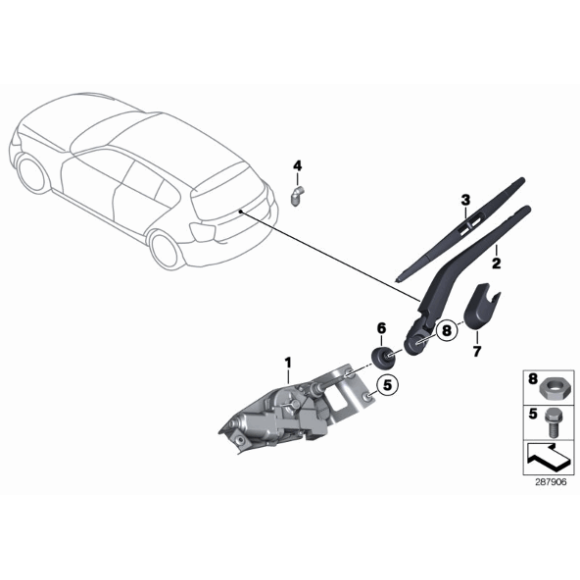 4
3
2
6
8
7
1
5
8
5
287906