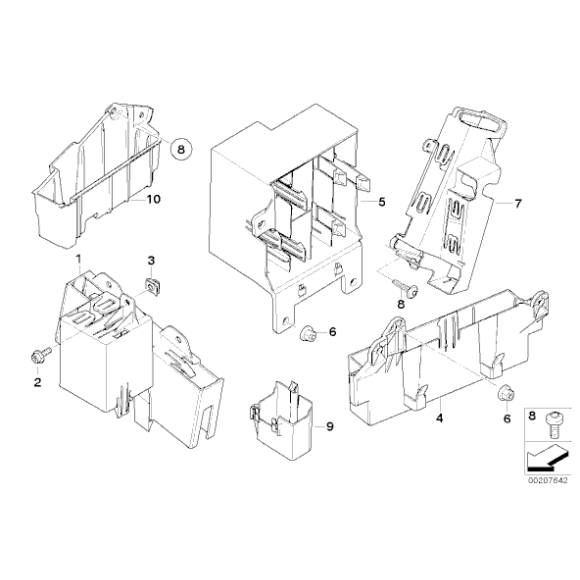 8
10
5
7
1
3
8
6
2
9
4
6
8
00207842