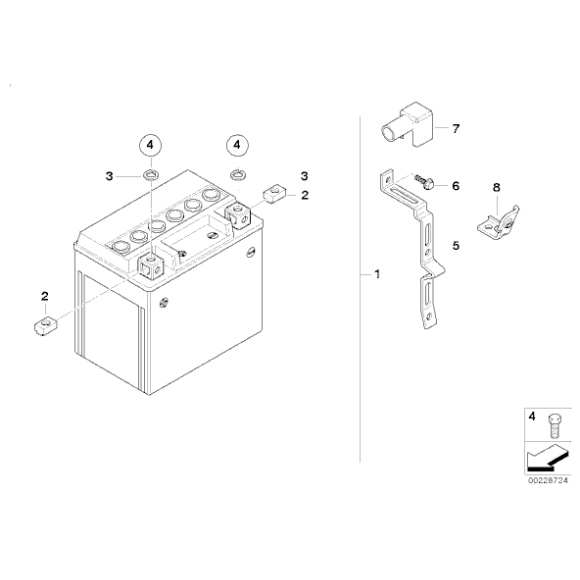 4
4
3
3
2
2
7
6
8
5
1
4
00228724