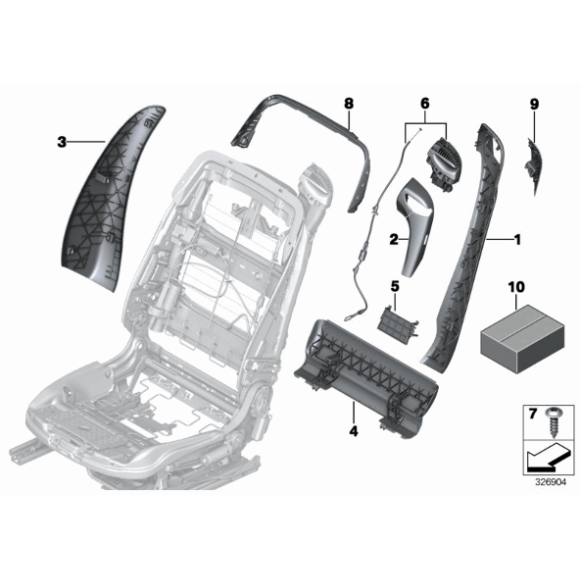 3
8
6
9
2
1
5
10
4
7
326904