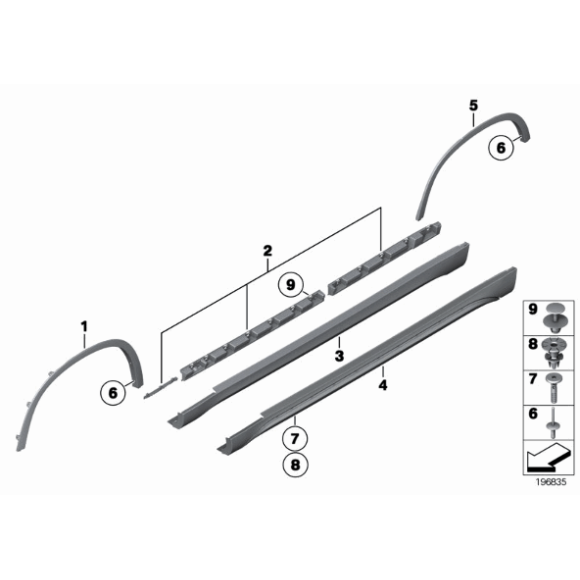 5
6
2
9
1
6
3
4
7
8
9
8
7
6
196835