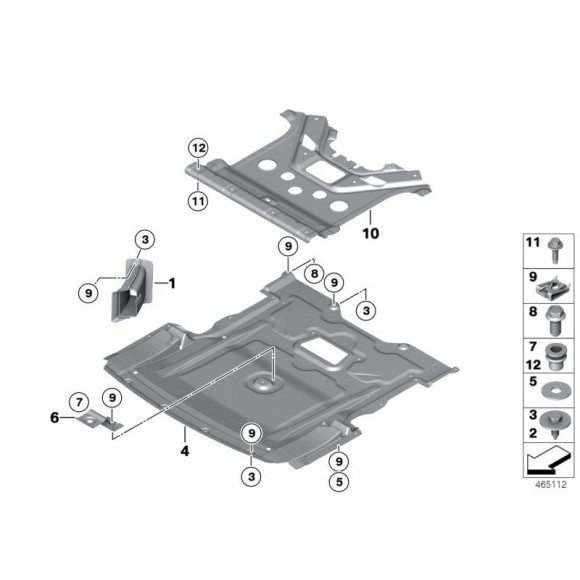 12
11
10
3
9
1
9
8
9
3
7
9
6
4
9
3
9
5
11
9
8
7
12
5
3
2
465112