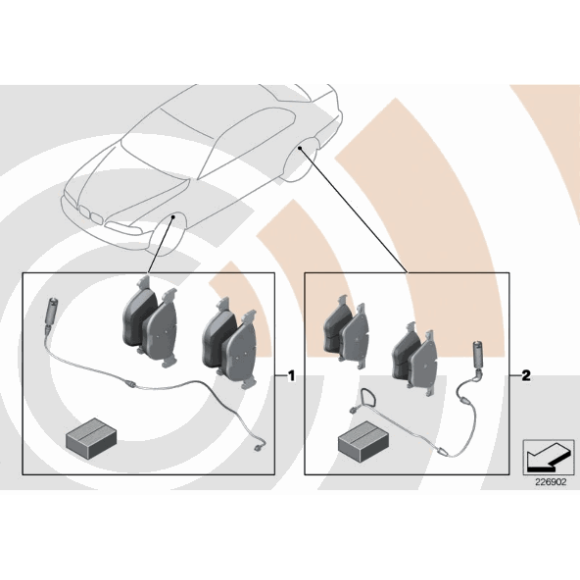 1

2

226902