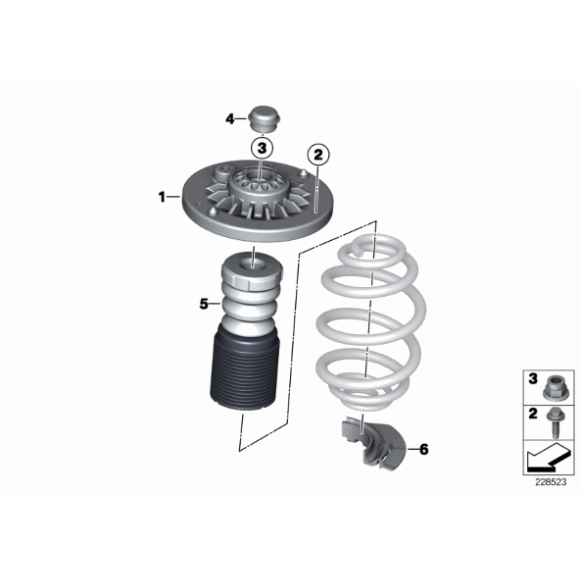 4
3
2
1
5
6
3
2
228523