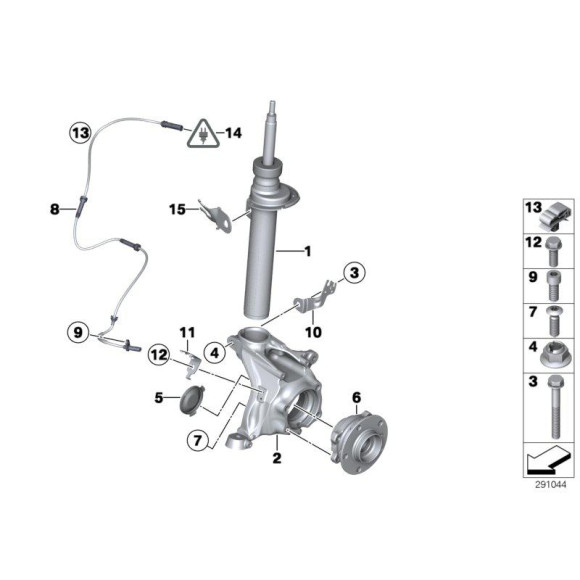 13
14
8
15
1
3
10
9
11
4
12
5
6
7
2

13
12
9
7
4
3

291044