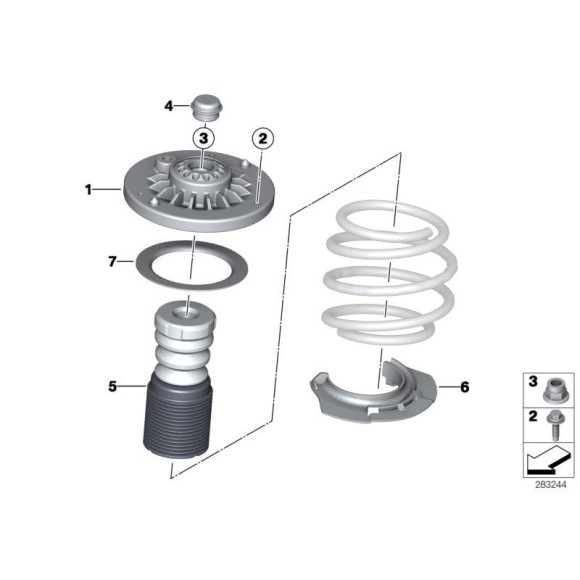 4
3
2
1
7
5
6
3
2
283244