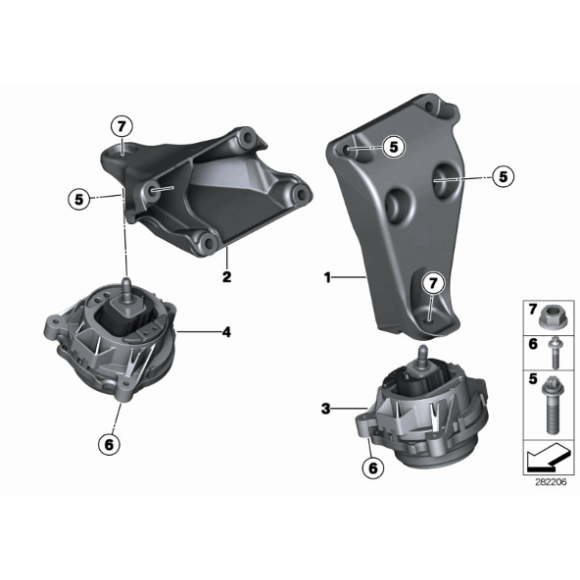 7
5
2
4
6
5
5
1
7
3
6
7
6
5
282206