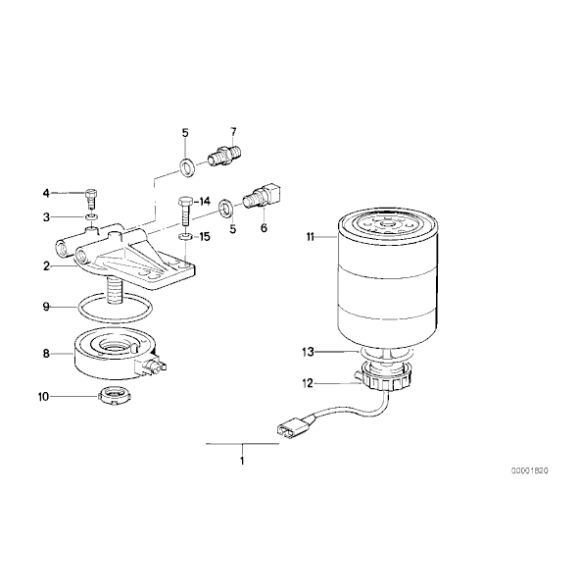 5
7
4
14
3
5
6
15
11
2
9
8
13
12
10
1
00001820