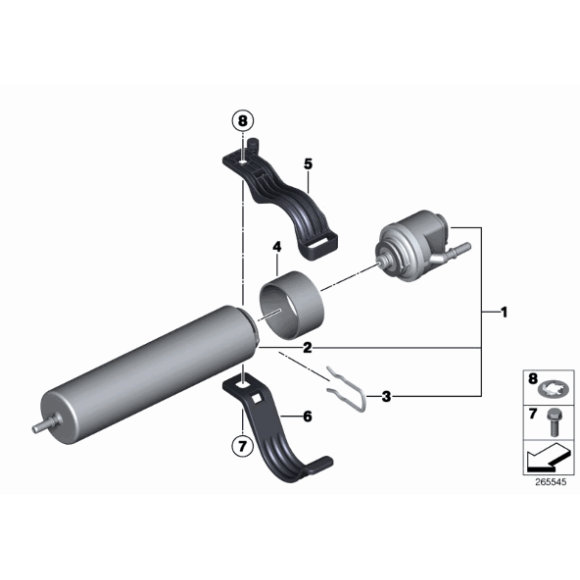 8
5
4
1
2
3
6
7
8
7
265545