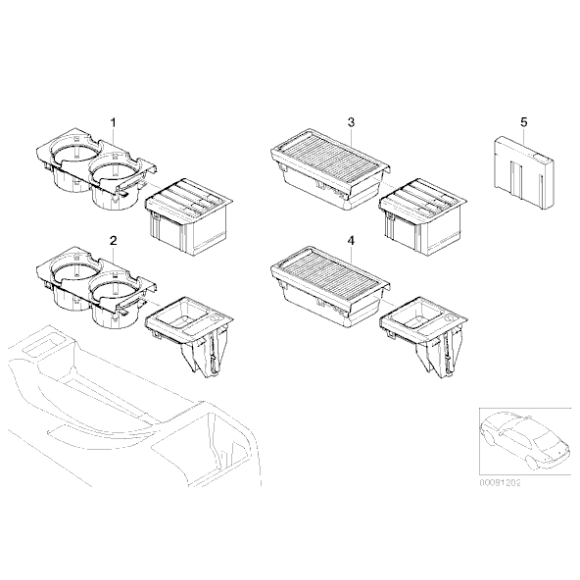 1
3
5
2
4
00091202