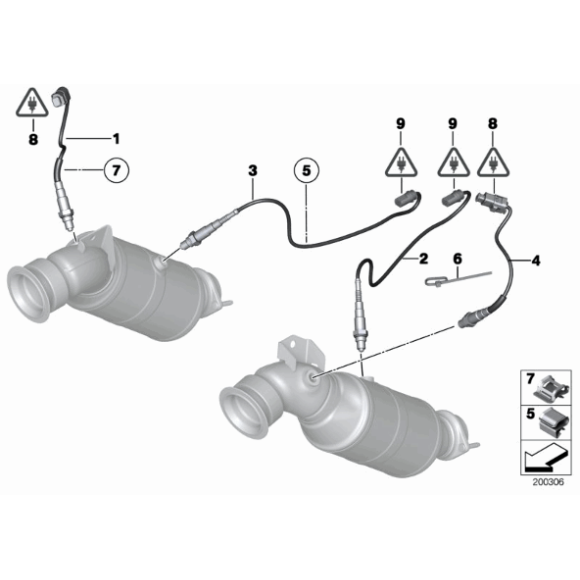 8
1
7
3
5
9
9
8
2
6
4
7
5
200306