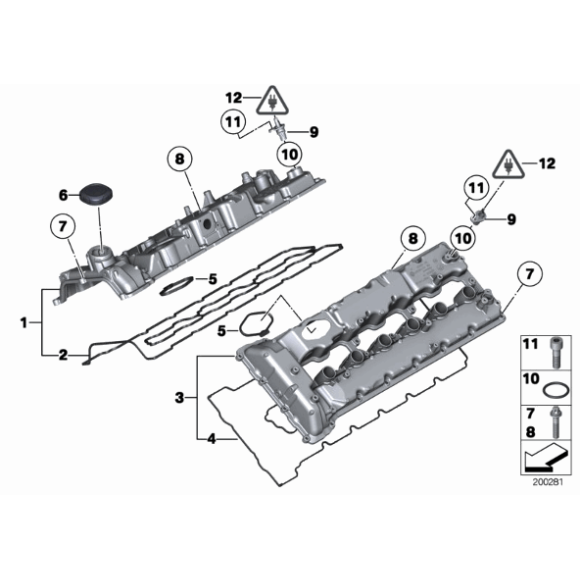 12
11
9
10
8
6
7
5
1
2
12
11
9
8
10
7
5
3
4
11
10
7
8
200281