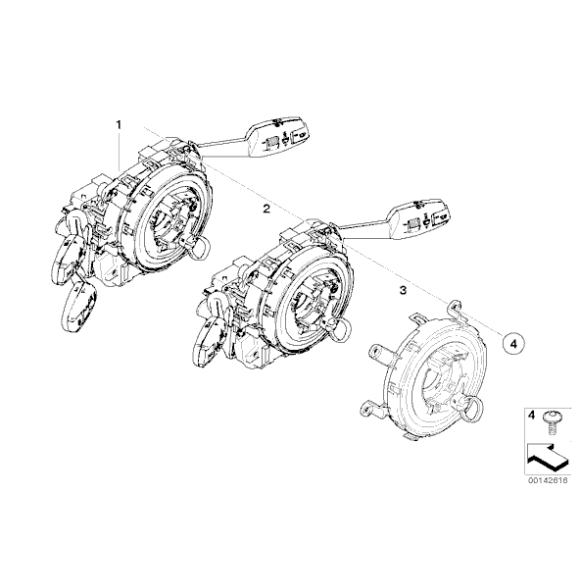 1
2
3
4
4
00142616