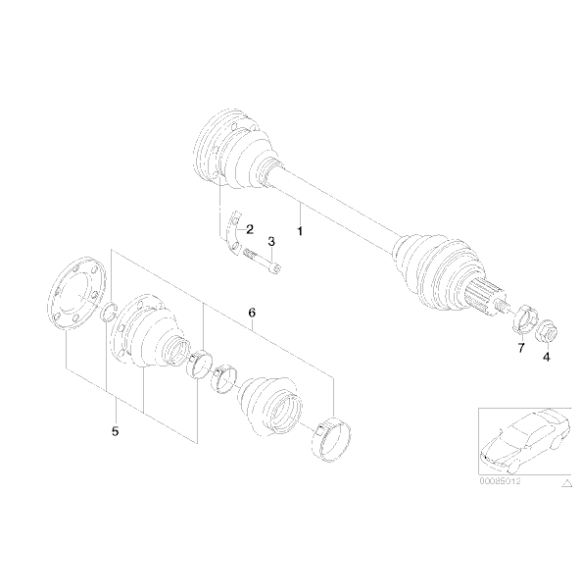 2
3
1
6
7
4
5
00085012