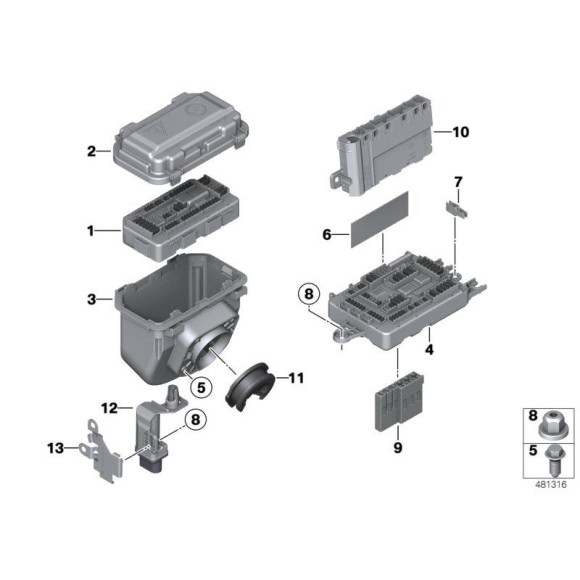 2
1
3
5
11
12
8
13
10
7
6
8
4
9
8
5
481316