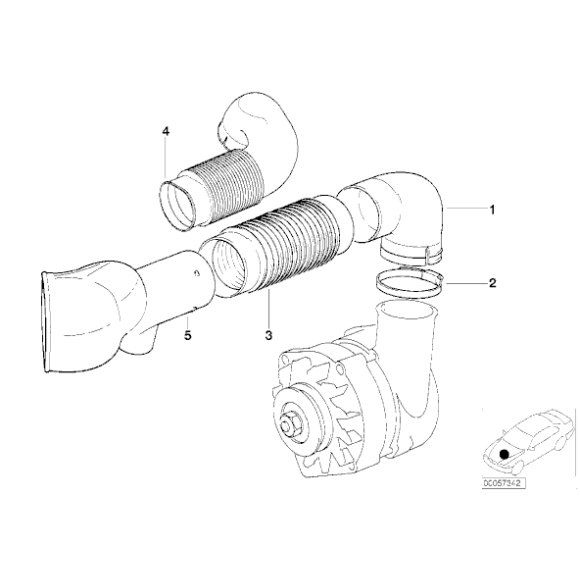 4
1
2
5
3
0C057342