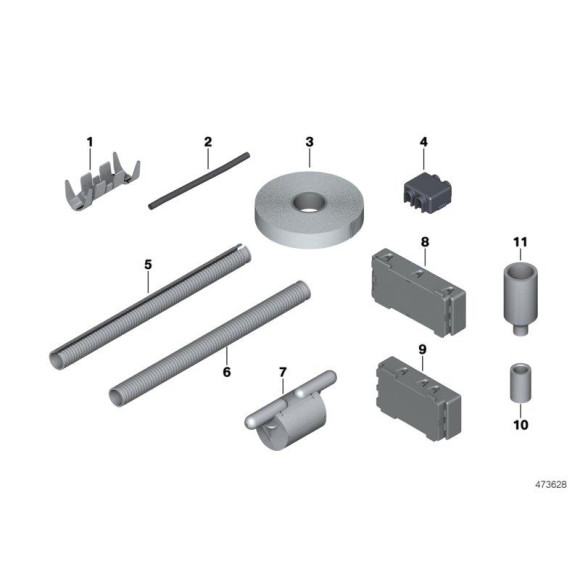 1
2
3
4
5
8
11
6
7
9
10
473628