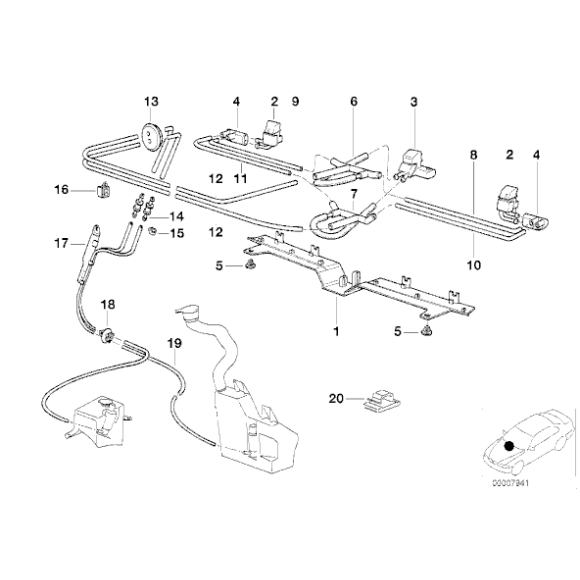 13
4
2
9
6
3
8
2
4
16
12
11
7
14
15
12
17
5
10
18
1
5
19
20
00007941