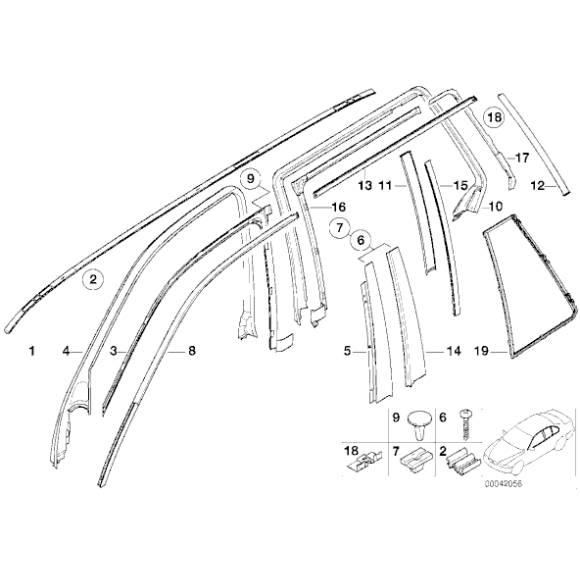 18
17
12
9
13
11
15
16
10
7
6
2
1
4
3
8
5
14
19
9
6
18
7
2
00042056