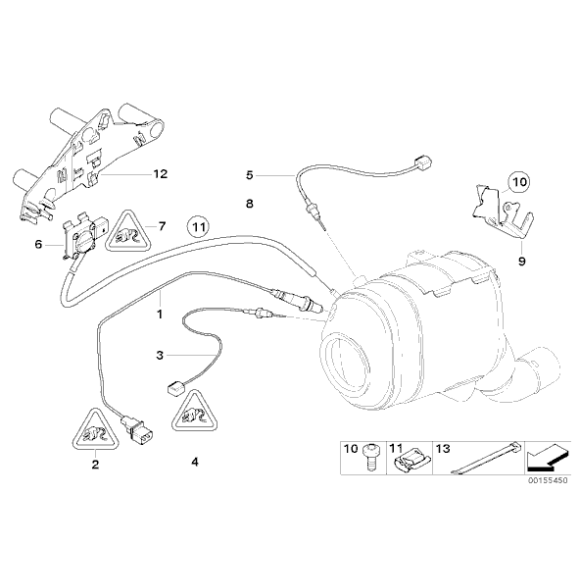 12
5
10
8
7
11
6
9
1
3
2
4
10
11
13
00155450