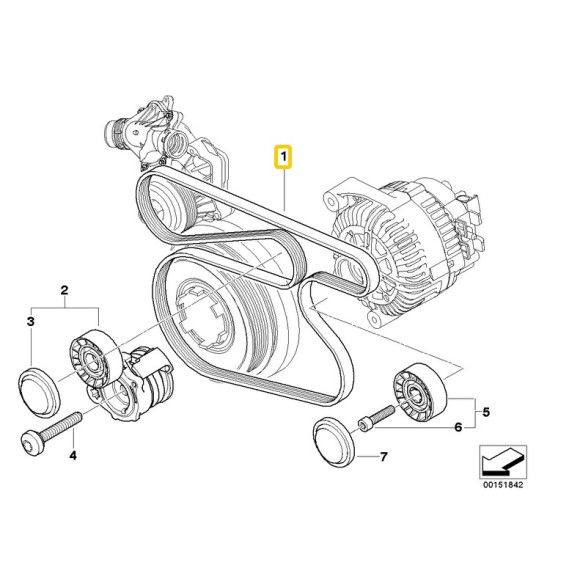 1
2
3
4
5
6
7
00151842