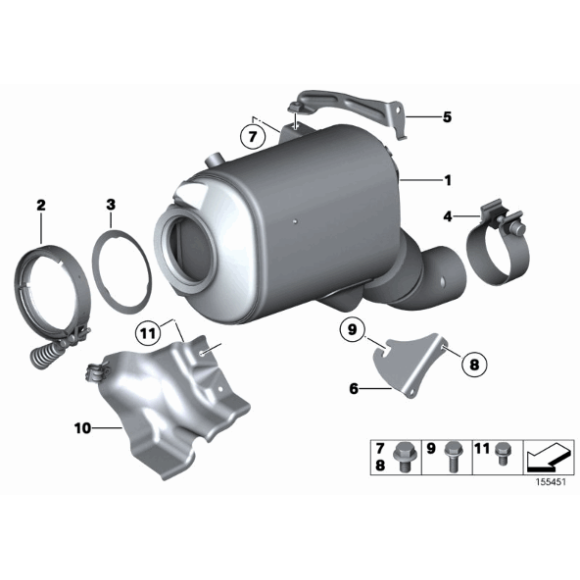 7
5
1
2
3
4
11
9
8
6
10
7
8
9
11
155451