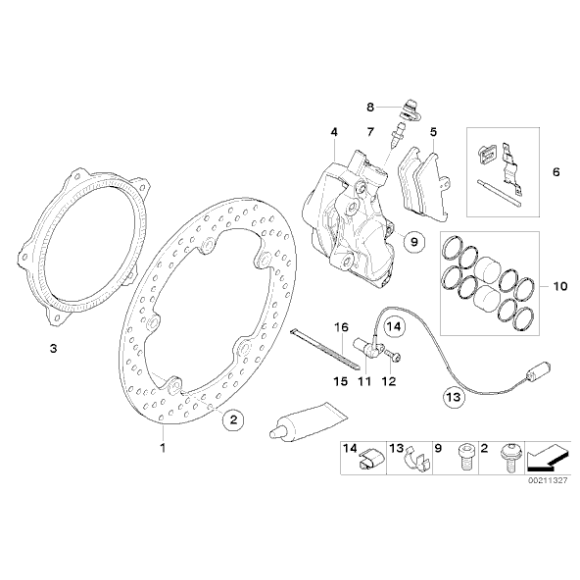 8
4
7
5
6
9
10
3
16
14
15
11
12
13
2
1
14
13
9
2
00211327