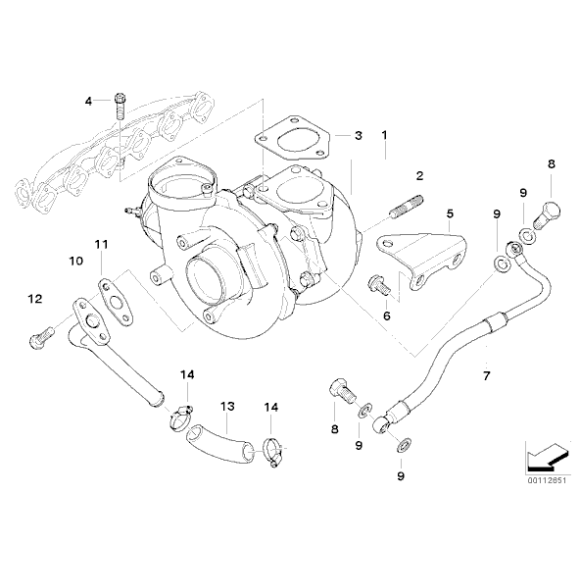 4
3
1
2
8
9
5
9
11
10
12
6
7
14
13
14
8
9
9
00112851