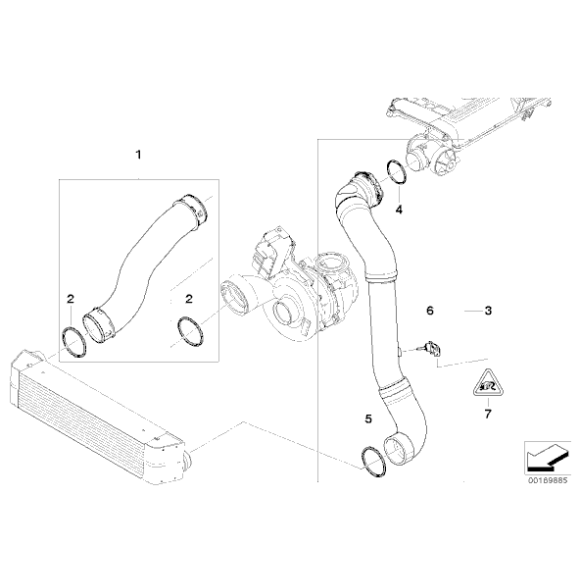 1

2

2

4

6

3

5

7

00169885