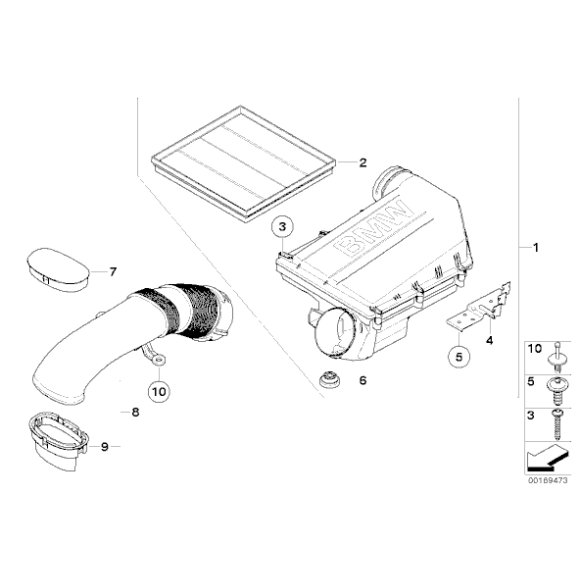 2
3
BMW
1
7
4
5
6
10
8
9
10
5
3
00169473