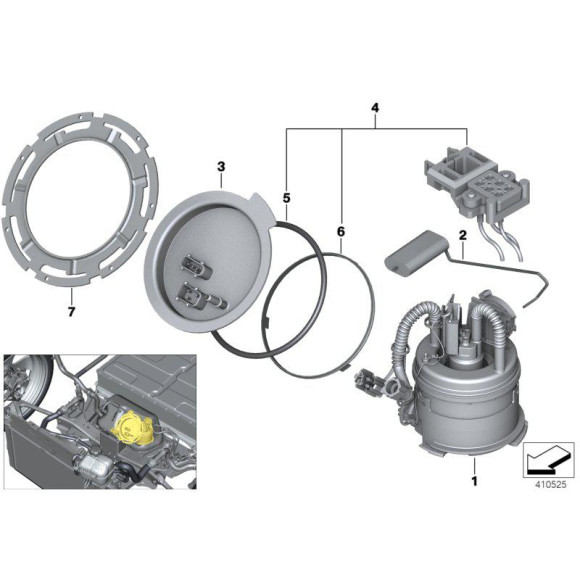 4

3

5

6

2

7

1

410525