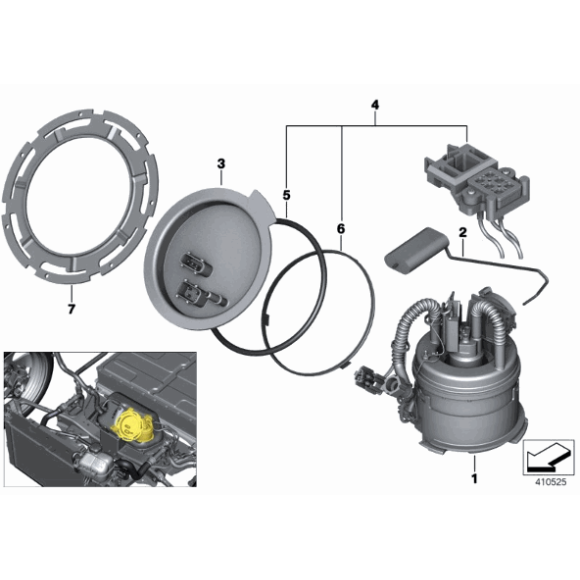 4
3
5
6
2
7
1
410525