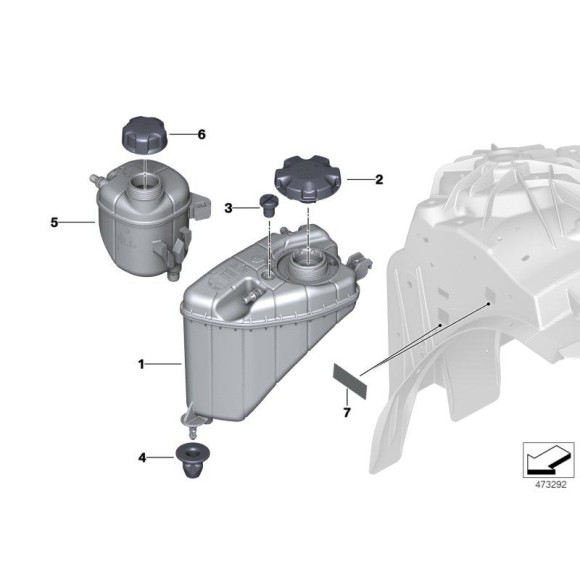 6
2
3
5
1
7
4
473292