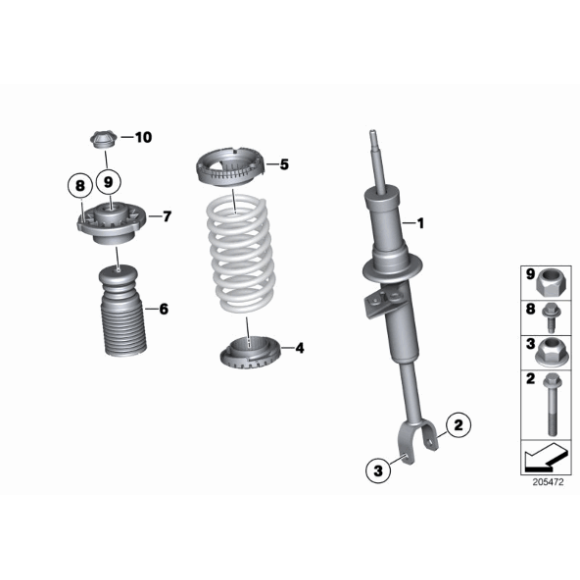 10
8
9
7
6
5
4
1
2
3
9
8
3
2
205472