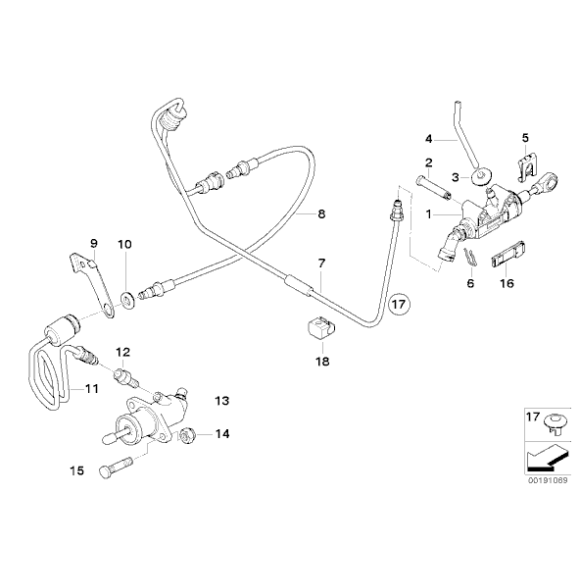 4
5
2
3
1
8
9
10
7
6
16
17
18
12
11
13
14
15
17
00191069