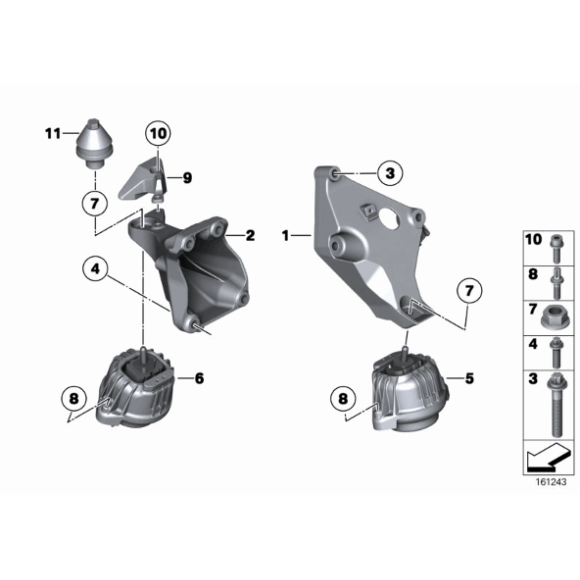 11
10
9
7
2
4
6
8
3
1
7
5
8
10
8
7
4
3
161243