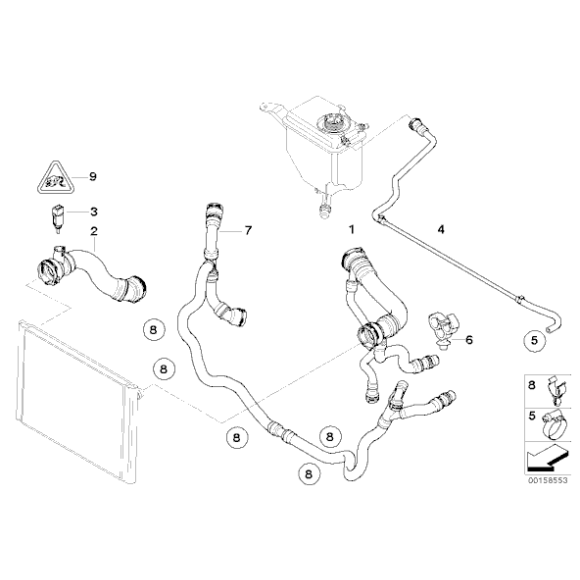 9
3
2
7
1
4
8
8
6
5
8
8
8
8
5
00158553