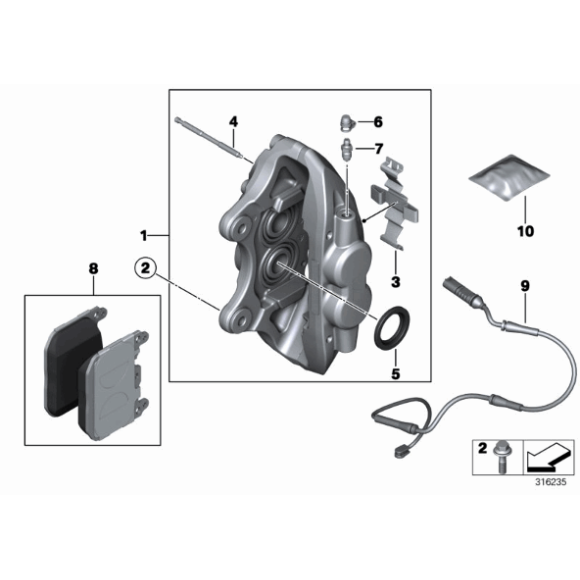 4
6
7
10
1
3
2
8
9
5
2
316235