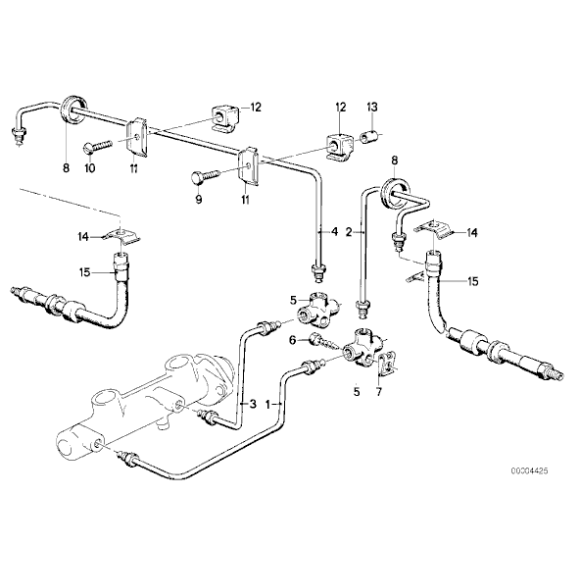 12
12
13
8
10
11
9
11
8
14
4
2
14
15
15
5
6
5
7
3
1
00004425