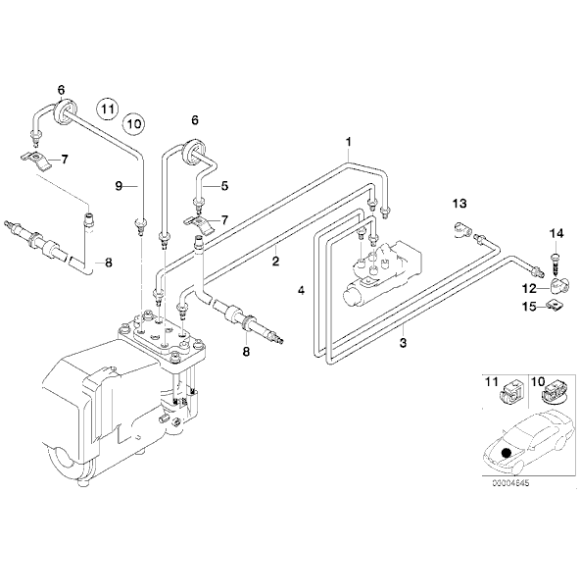 6
11
10
6
1
7
9
5
13
7
14
8
2
4
12
15
8
3
11
10
00004645