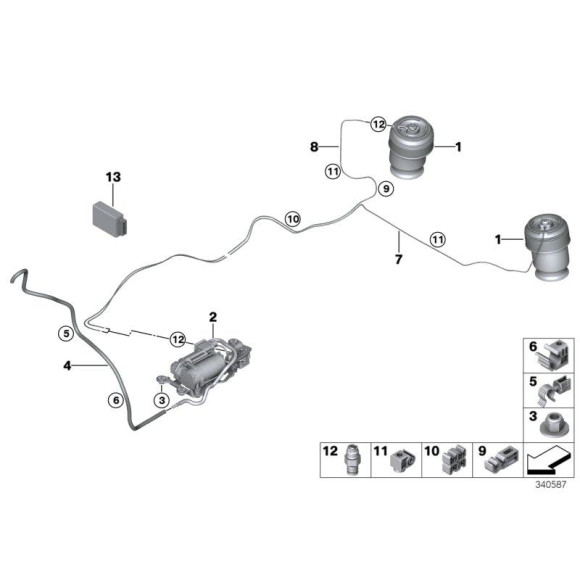 12
8
1
11
9
13
10
11
1
7
2
5
12
4
6
3
6
5
3
12
11
10
9
340587