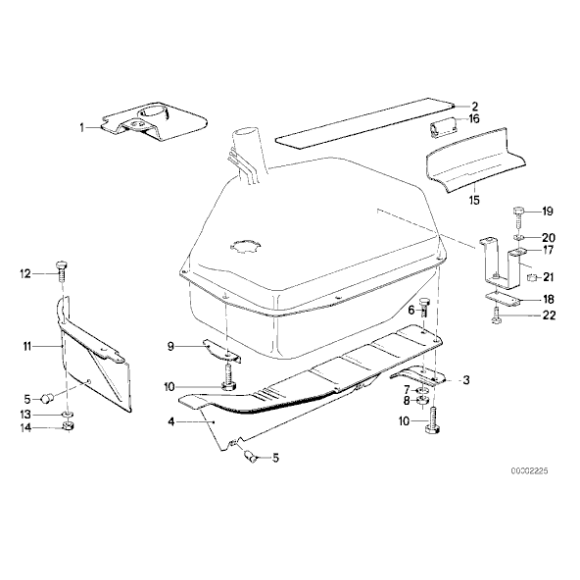 1
2
16
15
19
20
17
21
18
22
12
11
5
13
14
9
10
4
5
6
3
7
8
10
00002225