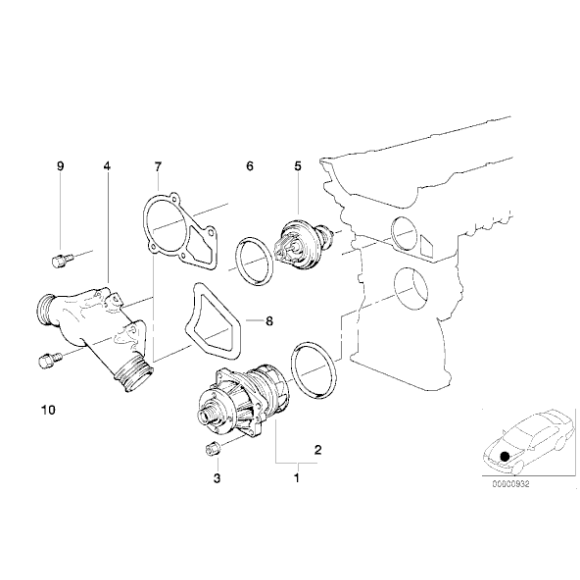 9
4
7
6
5
8
10
2
3
1
00000932