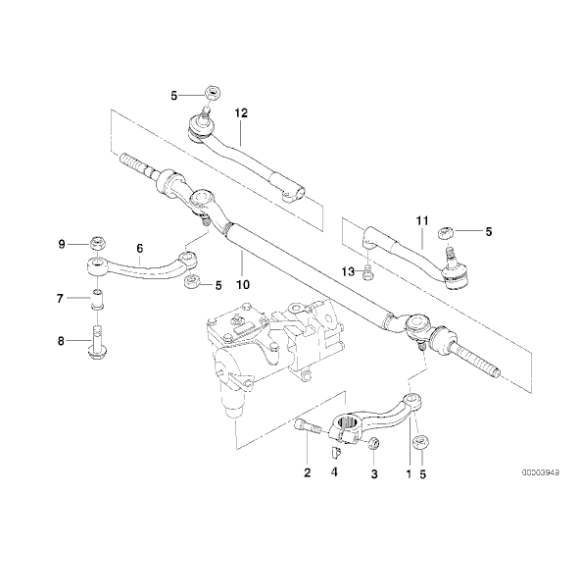 5
12
11
5
9
6
13
10
5
7
8
2
4
3
1
5
00003949